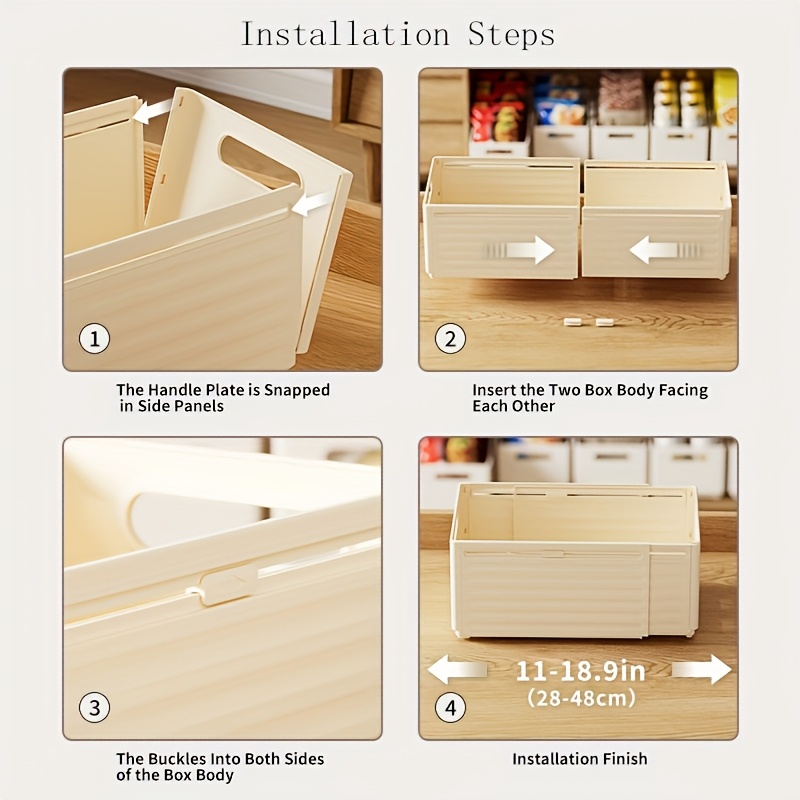 Installation Steps

1

The Handle Plate is Snapped in Side Panels

2

Insert the Two Box Body Facing Each Other

3

The Buckles Into Both Sides of the Box Body

11-18.9in
(28-48cm)

4

Installation Finish